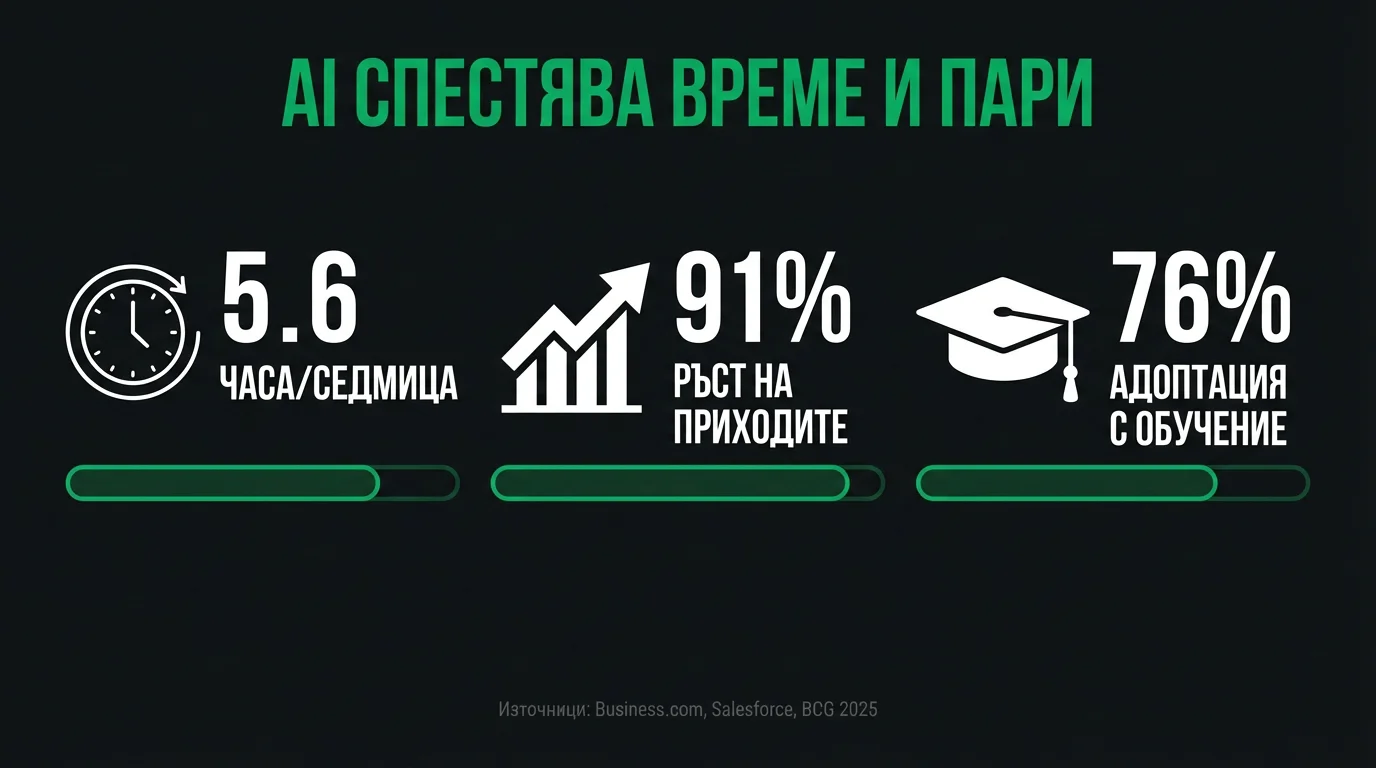 AI СПЕСТЯВА ВРЕМЕ И ПАРИ

5.6
ЧАСА/СЕДМИЦА

91%
РЪСТ НА ПРИХОДИТЕ

76%
АДОПТАЦИЯ С ОБУЧЕНИЕ

Източници: Business.com, Salesforce, BCG 2025